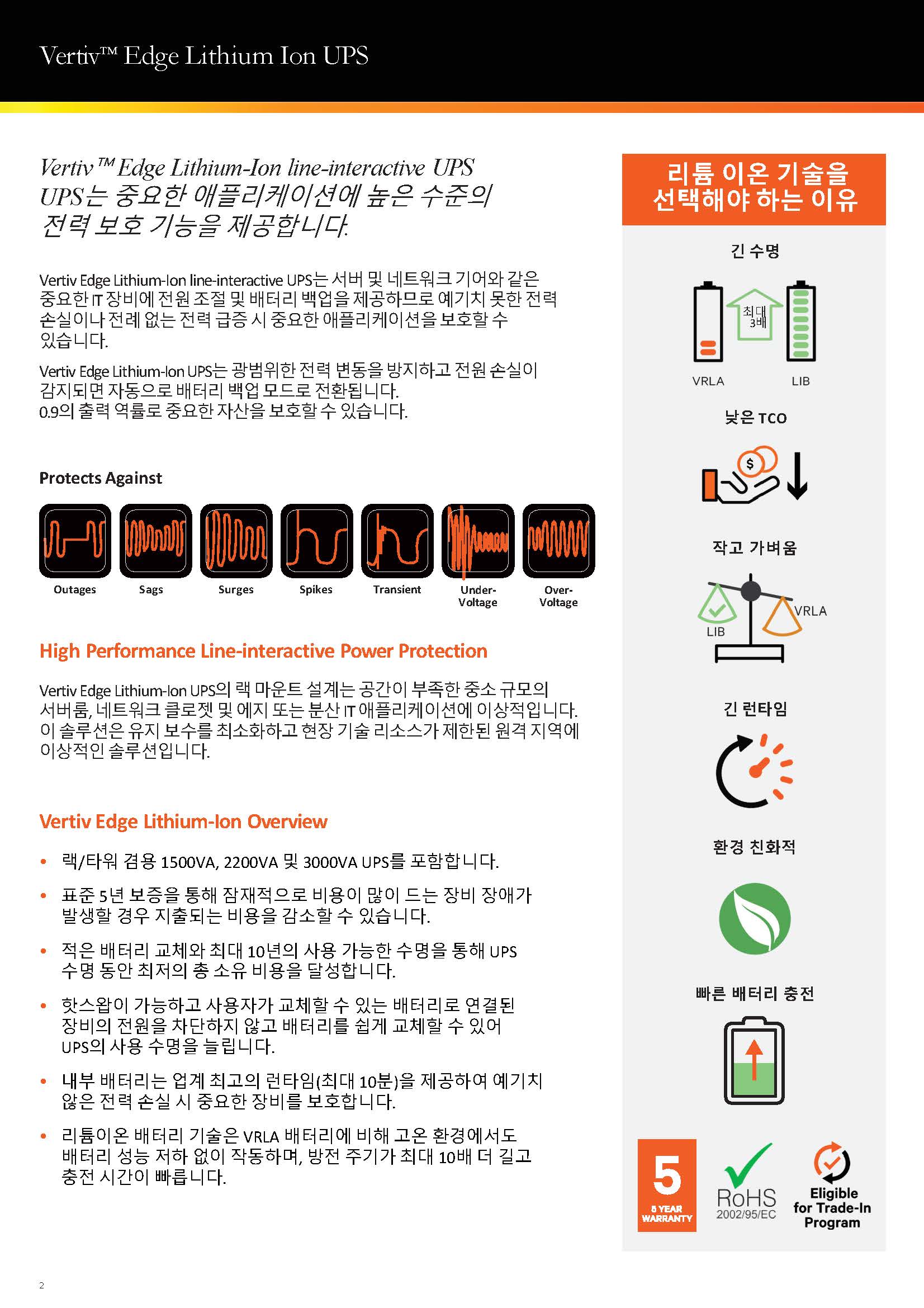 Vertiv™ Edge Lithium Ion UPS

Vertiv™ Edge Lithium-Ion line-interactive UPS UPS는 중요한 애플리케이션에 높은 수준의 전력 보호 기능을 제공합니다.

Vertiv Edge Lithium-Ion line-interactive UPS는 서버 및 네트워크 기어와 같은 중요한 IT 장비에 전원 조절 및 배터리 백업을 제공하므로 예기치 못한 전력 손실이나 전례 없는 전력 급증 시 중요한 애플리케이션을 보호할 수 있습니다.

Vertiv Edge Lithium-Ion UPS는 광범위한 전력 변동을 방지하고 전원 손실이 감지되면 자동으로 배터리 백업 모드로 전환됩니다. 0.9의 출력 역률로 중요한 자산을 보호할 수 있습니다.

Protects Against

Outages
Sags
Surges
Spikes
Transient
Under-Voltage
Over-Voltage

High Performance Line-interactive Power Protection

Vertiv Edge Lithium-Ion UPS의 랙 마운트 설계는 공간이 부족한 중소 규모의 서버룸, 네트워크 클로젯 및 에지 또는 분산 IT 애플리케이션에 이상적입니다. 이 솔루션은 유지 보수를 최소화하고 현장 기술 리소스가 제한된 원격 지역에 이상적인 솔루션입니다.

Vertiv Edge Lithium-Ion Overview

• 랙/타워 겸용 1500VA, 2200VA 및 3000VA UPS를 포함합니다.

• 표준 5년 보증을 통해 잠재적으로 비용이 많이 드는 장비 장애가 발생할 경우 지출되는 비용을 감소할 수 있습니다.

• 적은 배터리 교체와 최대 10년의 사용 가능한 수명을 통해 UPS 수명 동안 최저의 총 소유 비용을 달성합니다.

• 핫스왑이 가능하고 사용자가 교체할 수 있는 배터리로 연결된 장비의 전원을 차단하지 않고 배터리를 쉽게 교체할 수 있어 UPS의 사용 수명을 늘립니다.

• 내부 배터리는 업계 최고의 런타임(최대 10분)을 제공하여 예기치 않은 전력 손실 시 중요한 장비를 보호합니다.

• 리튬이온 배터리 기술은 VRLA 배터리에 비해 고온 환경에서도 배터리 성능 저하 없이 작동하며, 방전 주기가 최대 10배 더 길고 충전 시간이 빠릅니다.

리튬 이온 기술을 선택해야 하는 이유

긴 수명

최대 3배

VRLA
LIB

낮은 TCO

$

작고 가벼움

LIB
VRLA

긴 런타임

환경 친화적

빠른 배터리 충전

5
5 YEAR WARRANTY

RoHS
2002/95/EC

Eligible for Trade-In Program

2