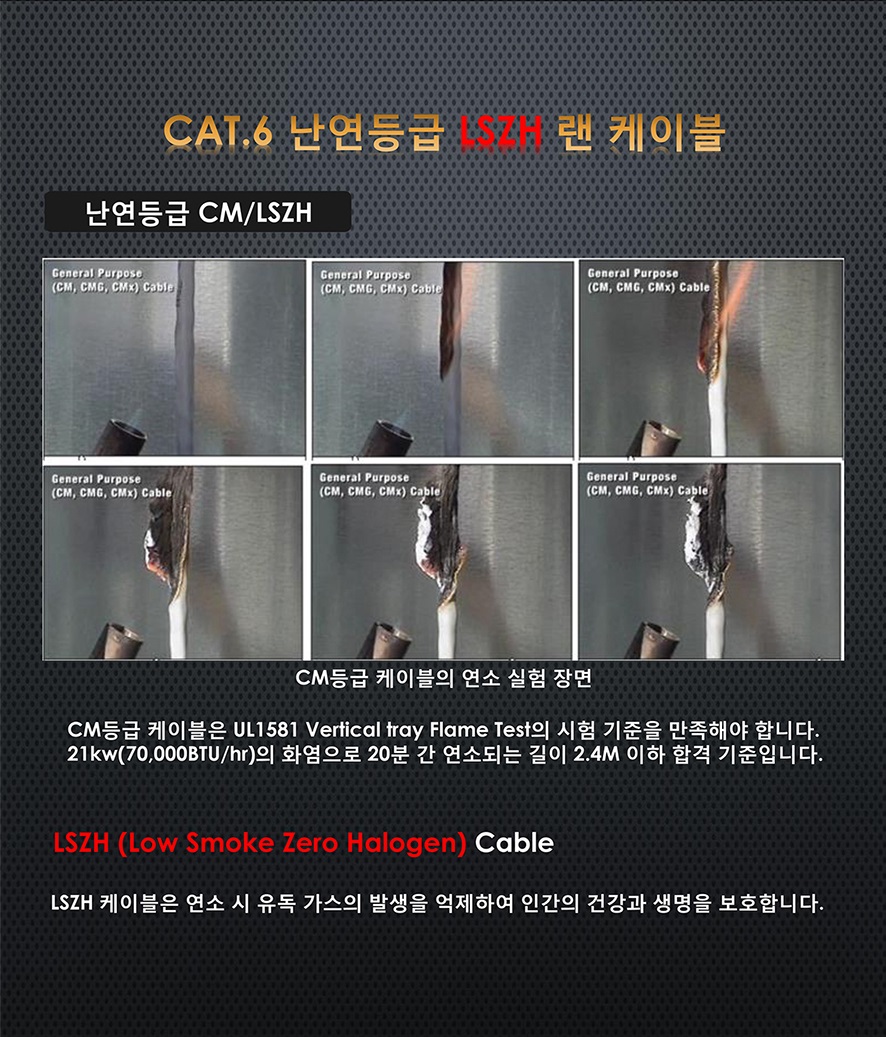 CAT.6 난연등급 LSZH 랜 케이블

난연등급 CM/LSZH

General Purpose (CM, CMG, CMx) Cable

General Purpose (CM, CMG, CMx) Cable

General Purpose (CM, CMG, CMx) Cable

General Purpose (CM, CMG, CMx) Cable

General Purpose (CM, CMG, CMx) Cable

General Purpose (CM, CMG, CMx) Cable

CM등급 케이블의 연소 실험 장면

CM등급 케이블은 UL1581 Vertical tray Flame Test의 시험 기준을 만족해야 합니다.
21kw(70,000BTU/hr)의 화염으로 20분 간 연소되는 길이 2.4M 이하 합격 기준입니다.

LSZH (Low Smoke Zero Halogen) Cable

LSZH 케이블은 연소 시 유독 가스의 발생을 억제하여 인간의 건강과 생명을 보호합니다.