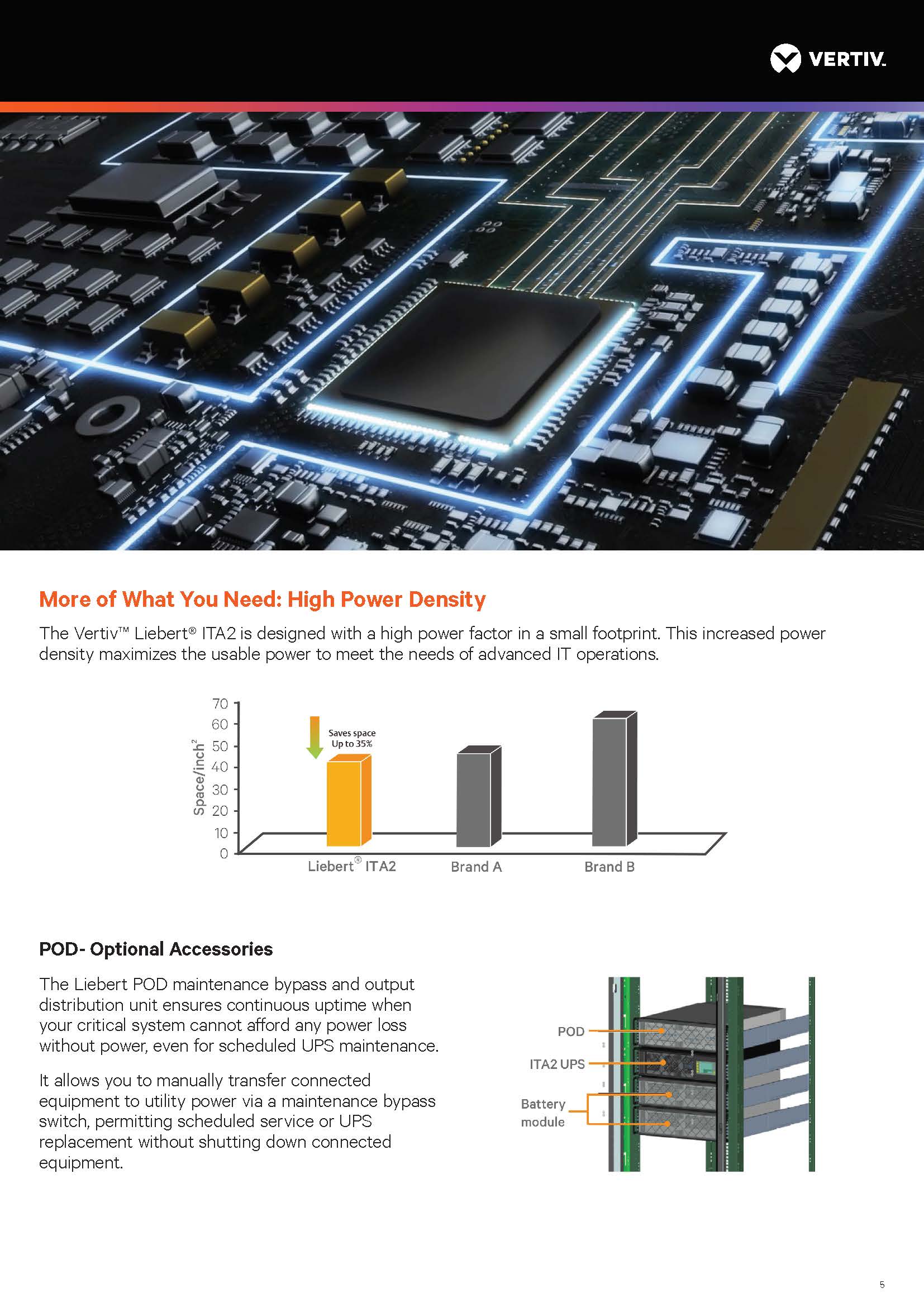 VERTIV.

More of What You Need: High Power Density

The Vertiv™ Liebert® ITA2 is designed with a high power factor in a small footprint. This increased power density maximizes the usable power to meet the needs of advanced IT operations.

Space/inch$^2$
70
60
50
40
30
20
10
0
Saves space Up to 35%
Liebert® ITA2
Brand A
Brand B

POD- Optional Accessories

The Liebert POD maintenance bypass and output distribution unit ensures continuous uptime when your critical system cannot afford any power loss without power, even for scheduled UPS maintenance.

It allows you to manually transfer connected equipment to utility power via a maintenance bypass switch, permitting scheduled service or UPS replacement without shutting down connected equipment.

POD
ITA2 UPS
Battery module

5